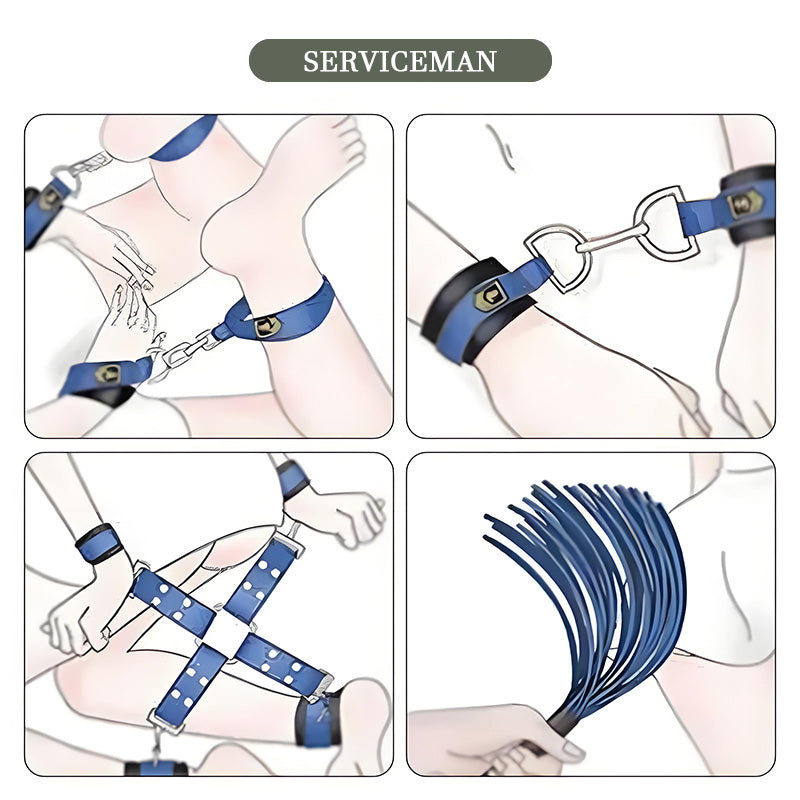 SERVICEMAN